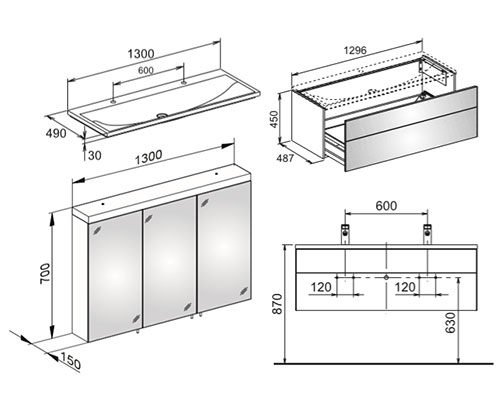 1300
600
490
30
1296
450
487
1300
700
150
600
120
120
870
630