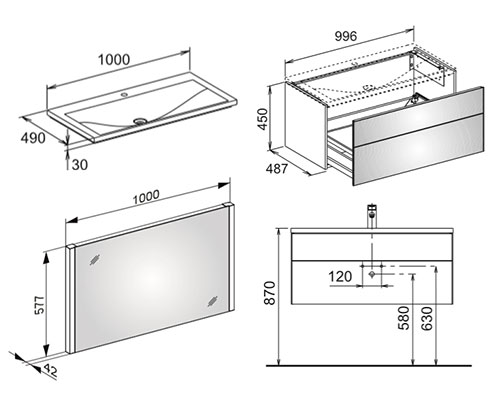 1000
490
30
996
450
487
1000
577
42
120
870
580
630