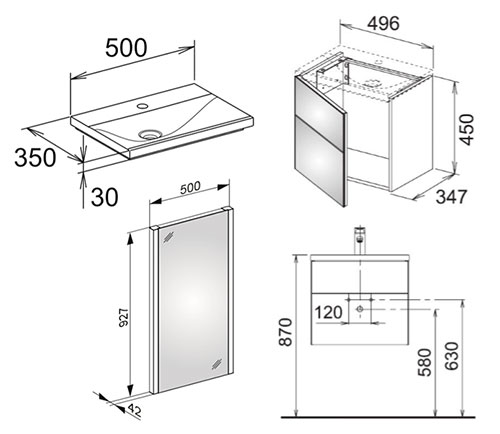 500
350
30
496
450
347
500
927
42
120
870
580
630