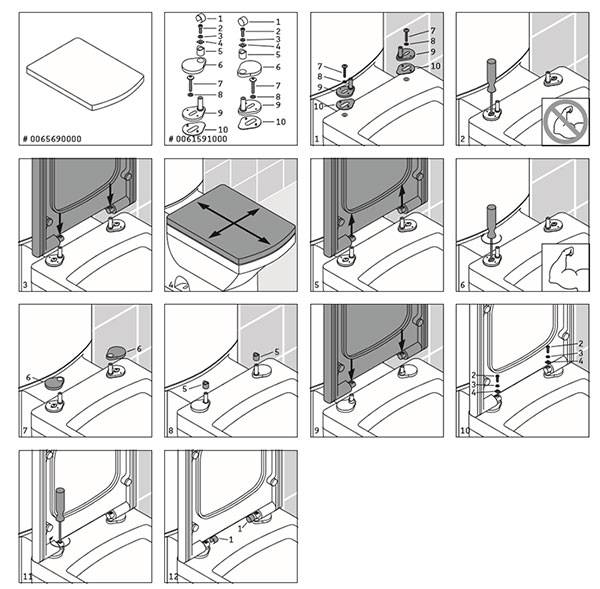 # 0065690000

1
2
3
4
5
6
7
8
9
10
1
2
3
4
5
6
7
8
9
10
# 0061591000

7
8
9
10
7
8
9
10
1

2

3

4

5

6

6
6
7

5
5
8

9

2
3
4
2
3
4
10

11

1
1
12