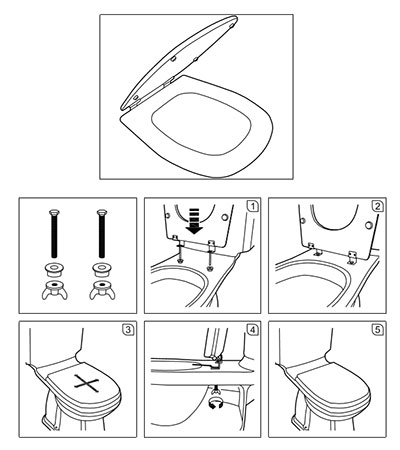 1

2

3

4

5