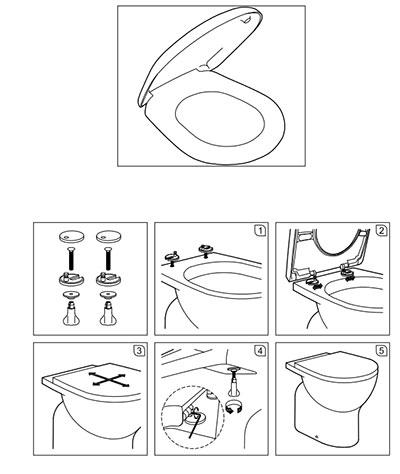 1
2
3
4
5